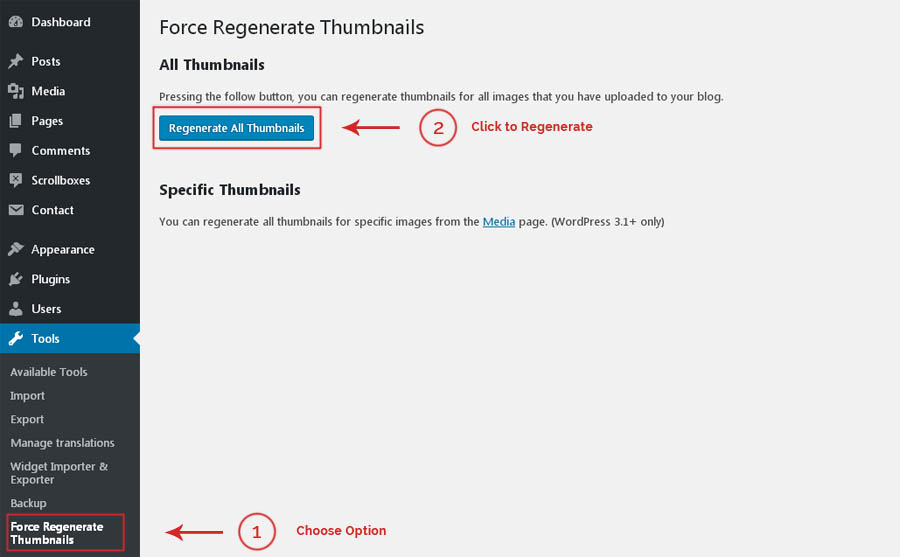 Dashboard
Posts
Media
Pages
Comments
Scrollboxes
Contact
Appearance
Plugins
Users
Tools
Available Tools
Import
Export
Manage translations
Widget Importer & Exporter
Backup
Force Regenerate Thumbnails

Force Regenerate Thumbnails

All Thumbnails

Pressing the follow button, you can regenerate thumbnails for all images that you have uploaded to your blog.

Regenerate All Thumbnails

2 Click to Regenerate

Specific Thumbnails

You can regenerate all thumbnails for specific images from the Media page. (WordPress 3.1+ only)

1 Choose Option